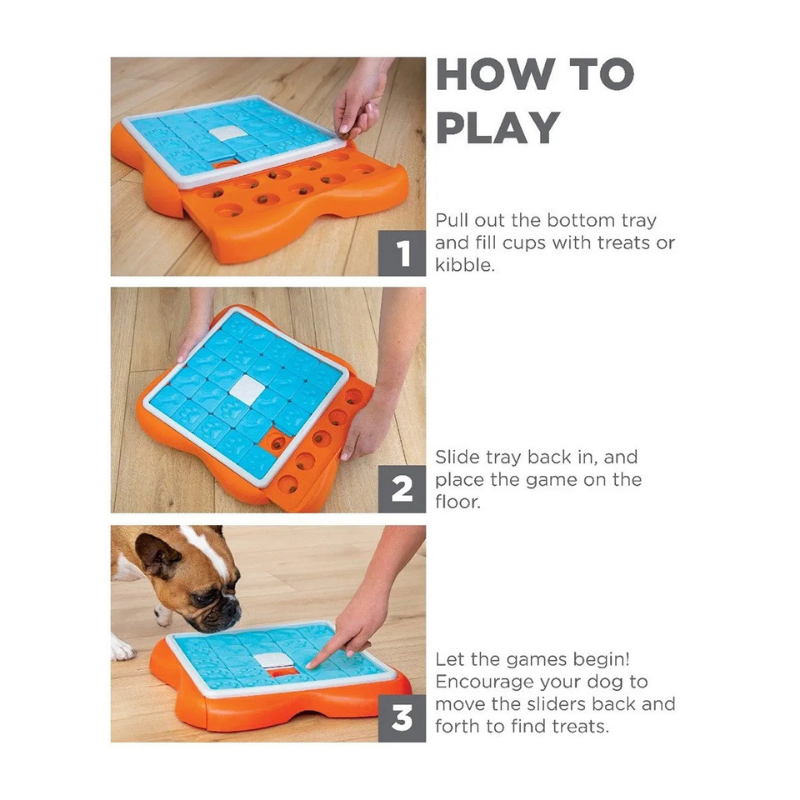 HOW TO PLAY

1

Pull out the bottom tray and fill cups with treats or kibble.

2

Slide tray back in, and place the game on the floor.

3

Let the games begin! Encourage your dog to move the sliders back and forth to find treats.