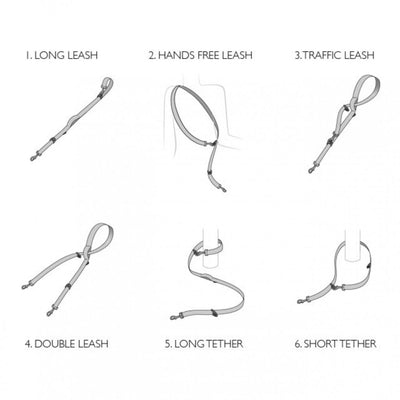 1. LONG LEASH
2. HANDS FREE LEASH
3. TRAFFIC LEASH

4. DOUBLE LEASH
5. LONG TETHER
6. SHORT TETHER